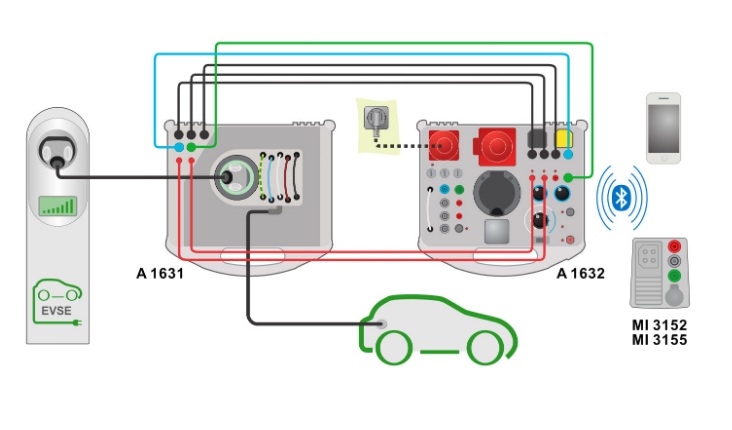 EVSE

A 1631

A 1632

MI 3152
MI 3155